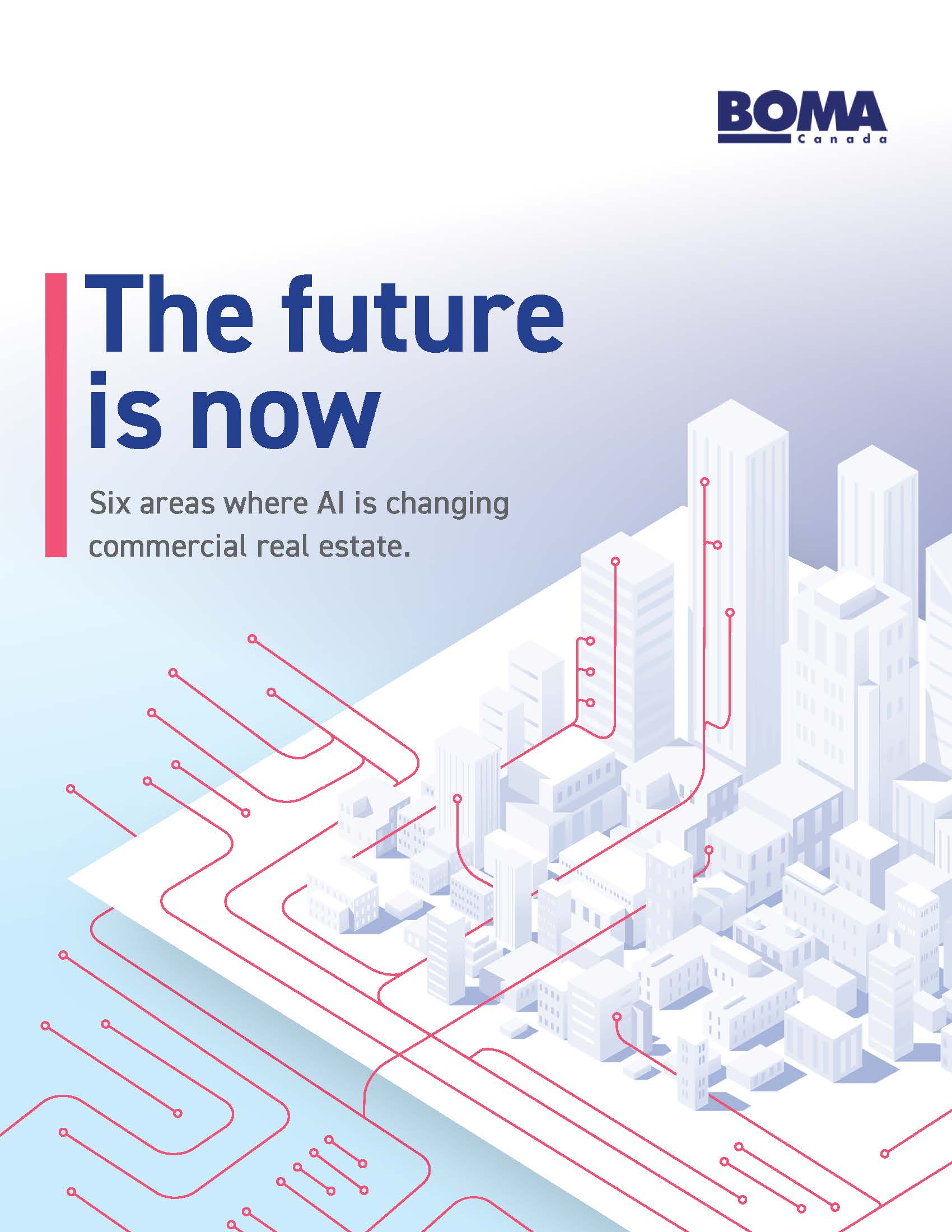 BOMA
Canada

The future is now

Six areas where AI is changing commercial real estate.